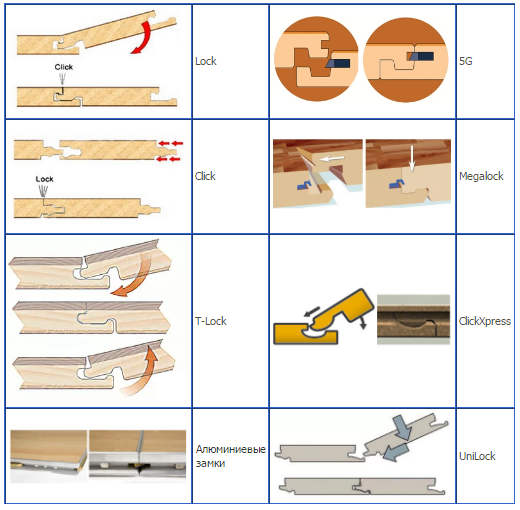 | Click | Lock | | 5G |
|---|---|---|---|
| Lock | Click | | Megalock |
| | T-Lock | | ClickXpress |
| | Алюминиевые замки | | UniLock |